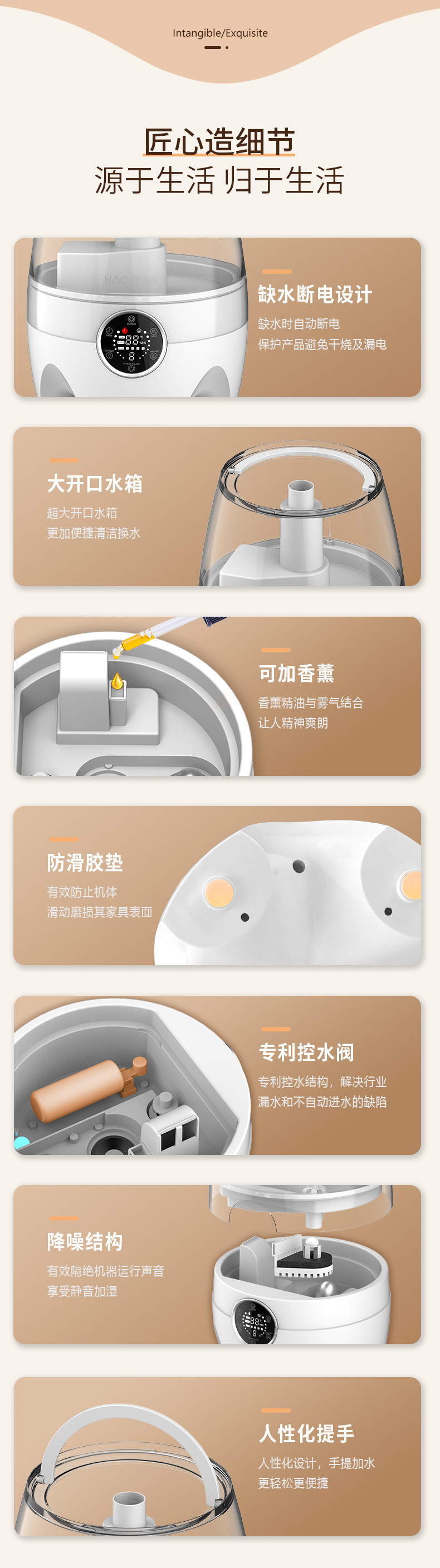 Intangible/Exquisite

匠心造细节
源于生活 归于生活

缺水断电设计
缺水时自动断电
保护产品避免干烧及漏电

大开口水箱
超大开口水箱
更加便捷清洁换水

可加香薰
香薰精油与雾气结合
让人精神爽朗

防滑胶垫
有效防止机体
滑动磨损其家具表面

专利控水阀
专利控水结构，解决行业
漏水和不自动进水的缺陷

降噪结构
有效隔绝机器运行声音
享受静音加湿

人性化提手
人性化设计，手提加水
更轻松更便捷